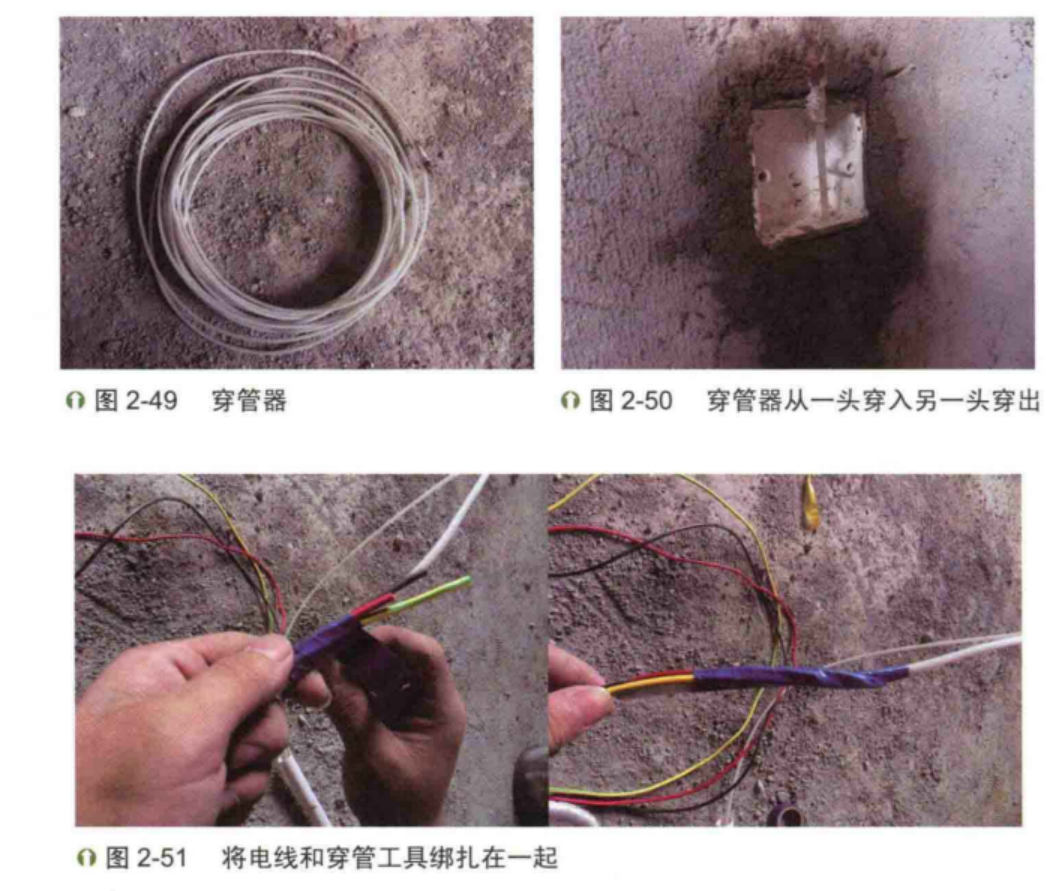 图 2-49　穿管器

图 2-50　穿管器从一头穿入另一头穿出

图 2-51　将电线和穿管工具绑扎在一起